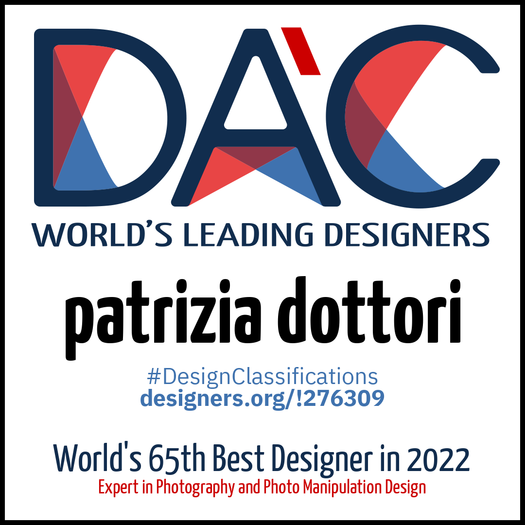 DAC
WORLD'S LEADING DESIGNERS

patrizia dottori

#DesignClassifications
designers.org/!276309

World's 65th Best Designer in 2022
Expert in Photography and Photo Manipulation Design